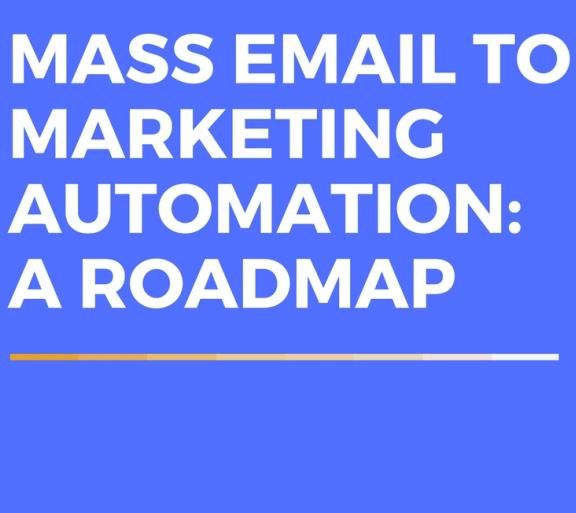 MASS EMAIL TO MARKETING AUTOMATION: A ROADMAP